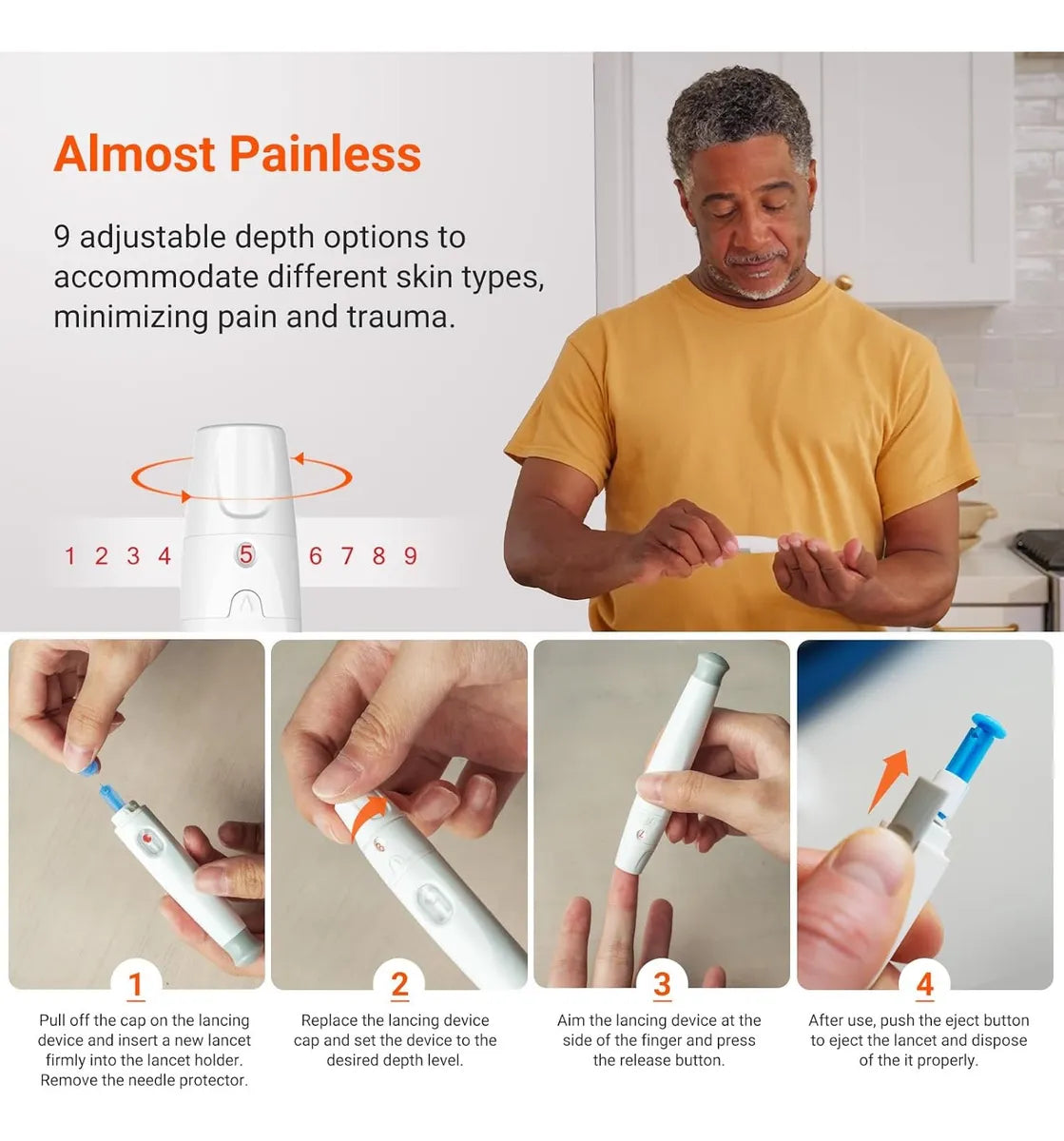 Almost Painless

9 adjustable depth options to accommodate different skin types, minimizing pain and trauma.

1 2 3 4 5 6 7 8 9

1
Pull off the cap on the lancing device and insert a new lancet firmly into the lancet holder. Remove the needle protector.

2
Replace the lancing device cap and set the device to the desired depth level.

3
Aim the lancing device at the side of the finger and press the release button.

4
After use, push the eject button to eject the lancet and dispose of the it properly.